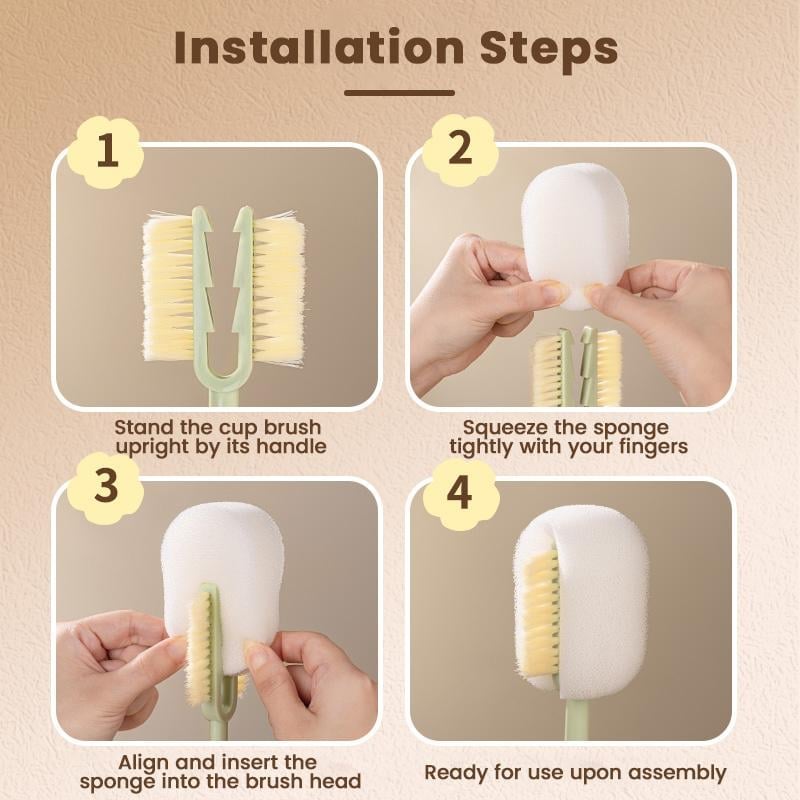 Installation Steps

1

Stand the cup brush upright by its handle

2

Squeeze the sponge tightly with your fingers

3

Align and insert the sponge into the brush head

4

Ready for use upon assembly