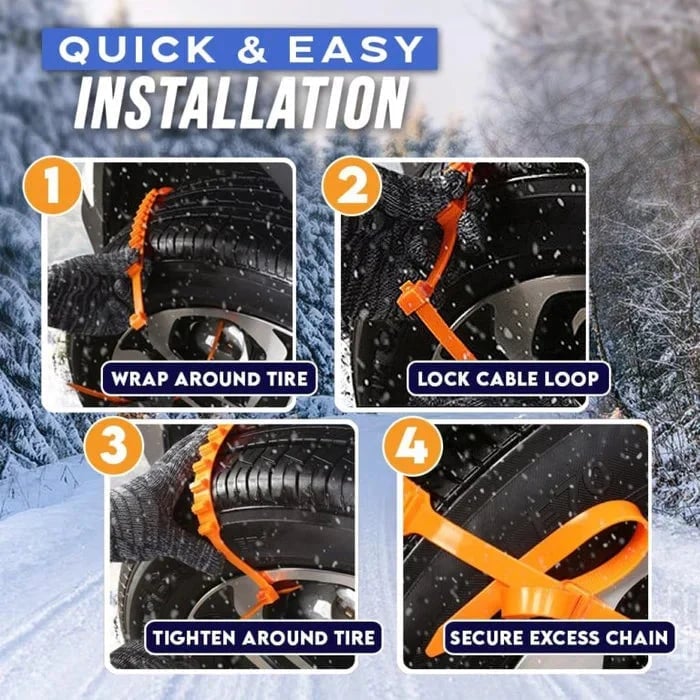 QUICK & EASY
INSTALLATION

1
WRAP AROUND TIRE

2
LOCK CABLE LOOP

3
TIGHTEN AROUND TIRE

4
SECURE EXCESS CHAIN