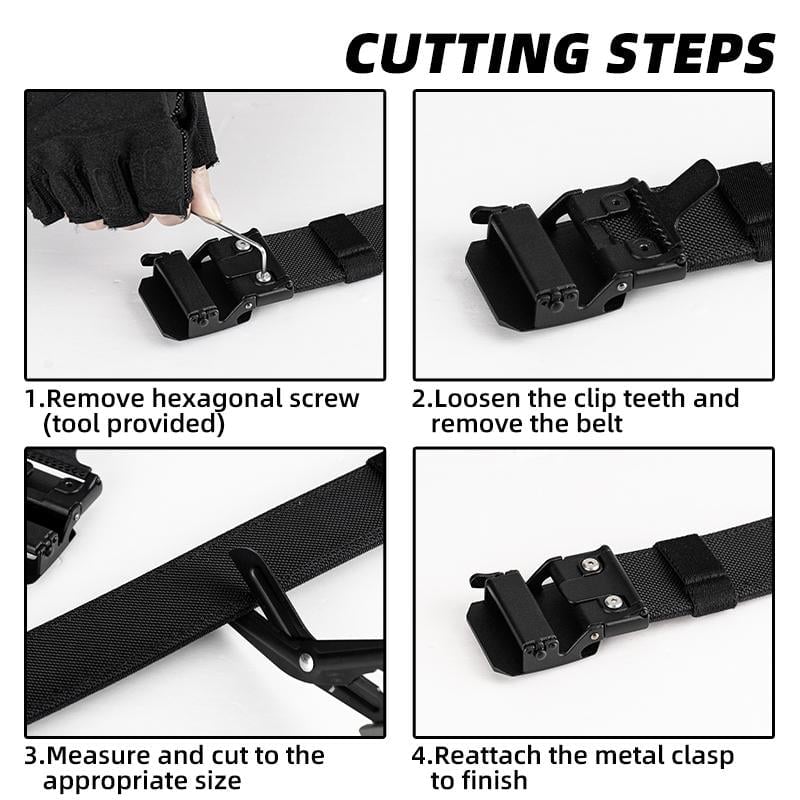 CUTTING STEPS

1.Remove hexagonal screw (tool provided)

2.Loosen the clip teeth and remove the belt

3.Measure and cut to the appropriate size

4.Reattach the metal clasp to finish