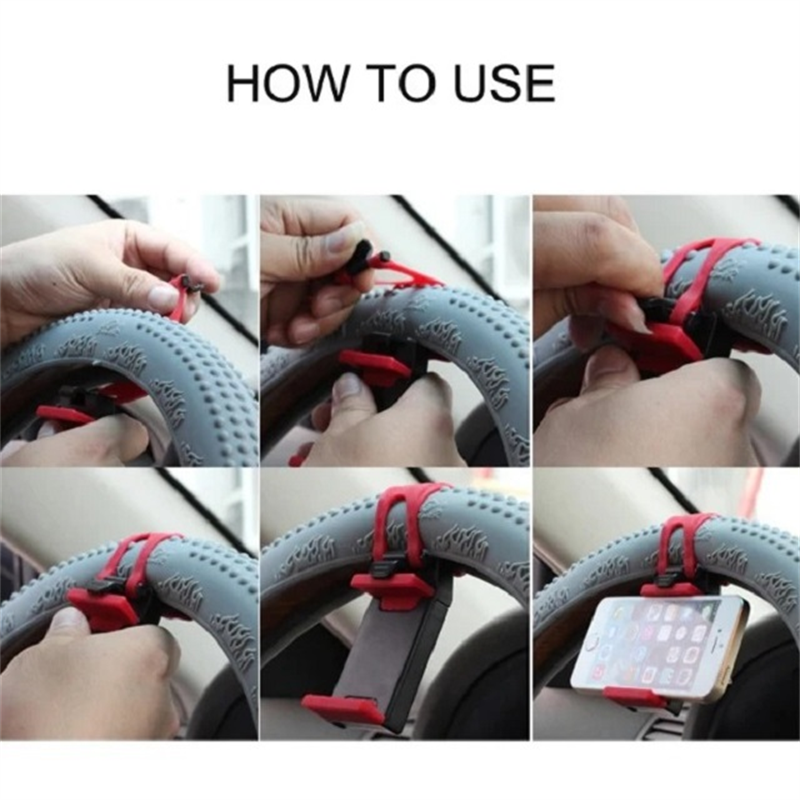 HOW TO USE