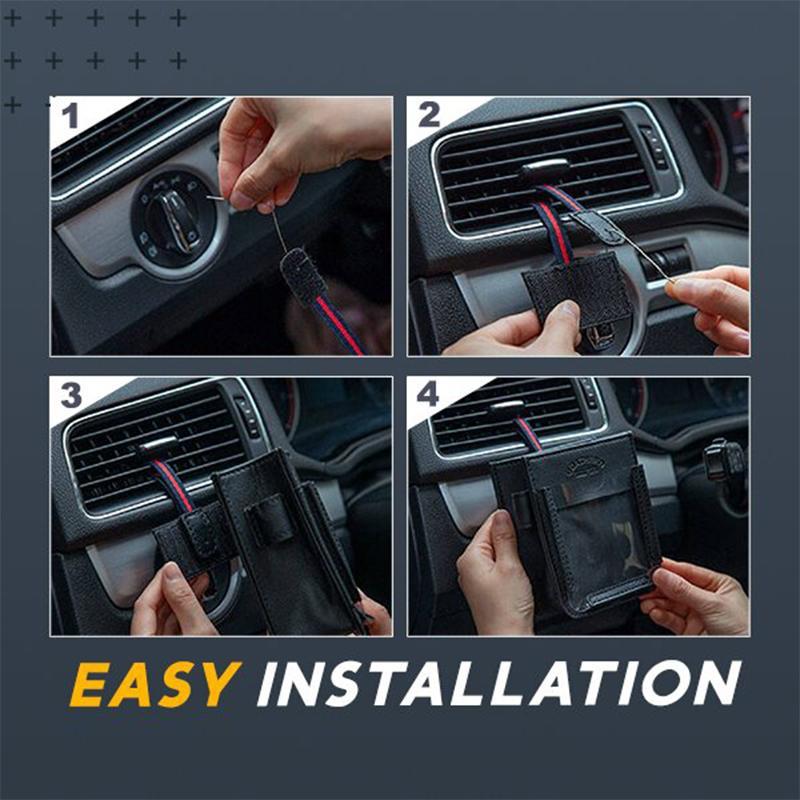 1

2

3

4

EASY INSTALLATION